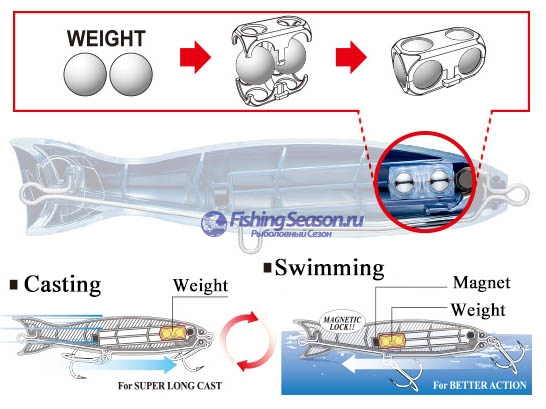 WEIGHT

FishingSeason.ru
Рыболовный Сезон

■ Casting
Weight
For SUPER LONG CAST

■ Swimming
Magnet
Weight
MAGNETIC LOCK!!
For BETTER ACTION